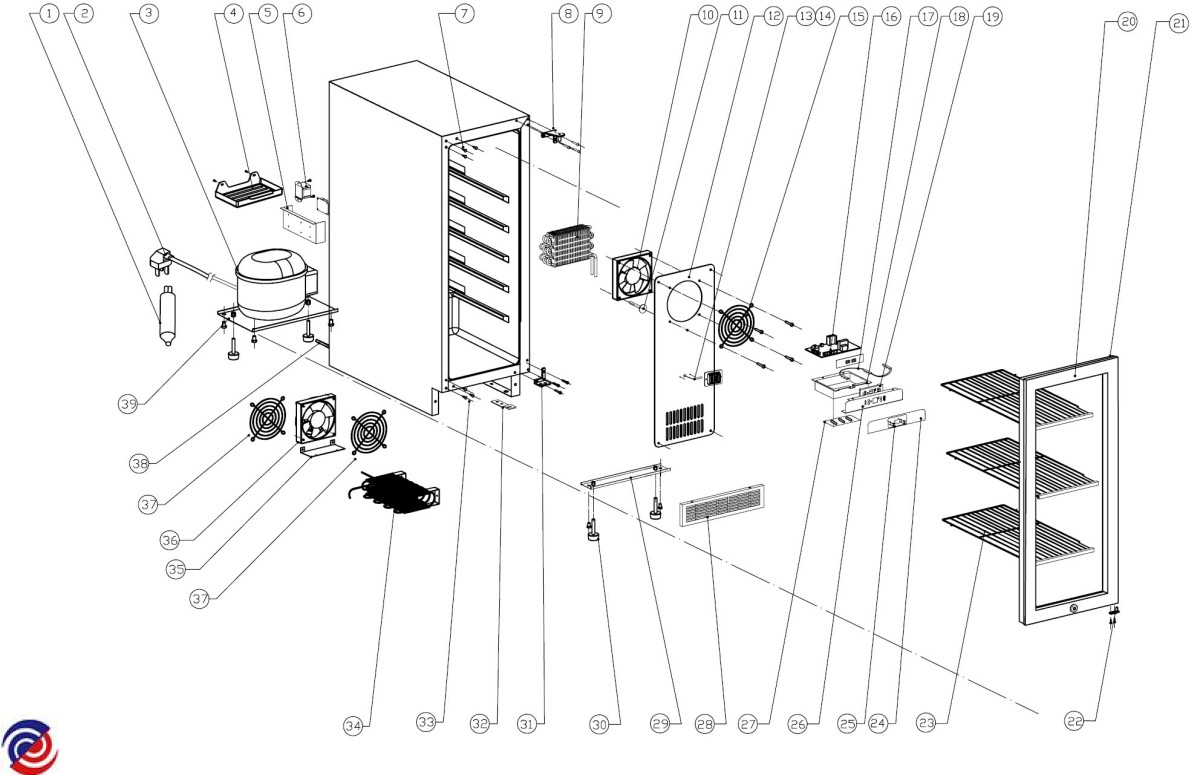 1 2 3 4 5 6 7 8 9 10 11 12 13 14 15 16 17 18 19 20 21

39

38

37

36

35

37

34 33 32 31 30 29 28 27 26 25 24 23 22